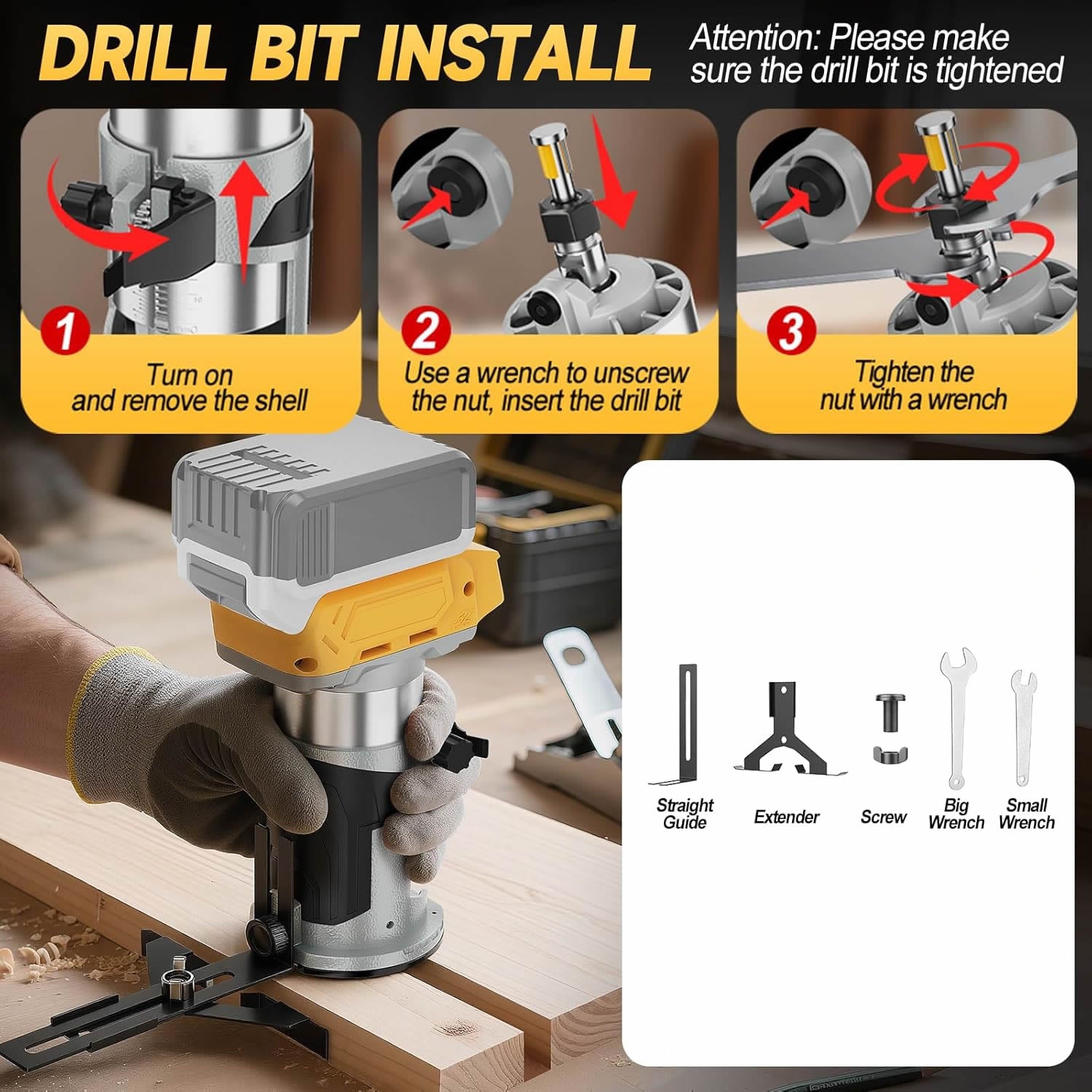 DRILL BIT INSTALL

Attention: Please make sure the drill bit is tightened

1
Turn on and remove the shell

2
Use a wrench to unscrew the nut, insert the drill bit

3
Tighten the nut with a wrench

Straight Guide

Extender

Screw

Big Wrench

Small Wrench