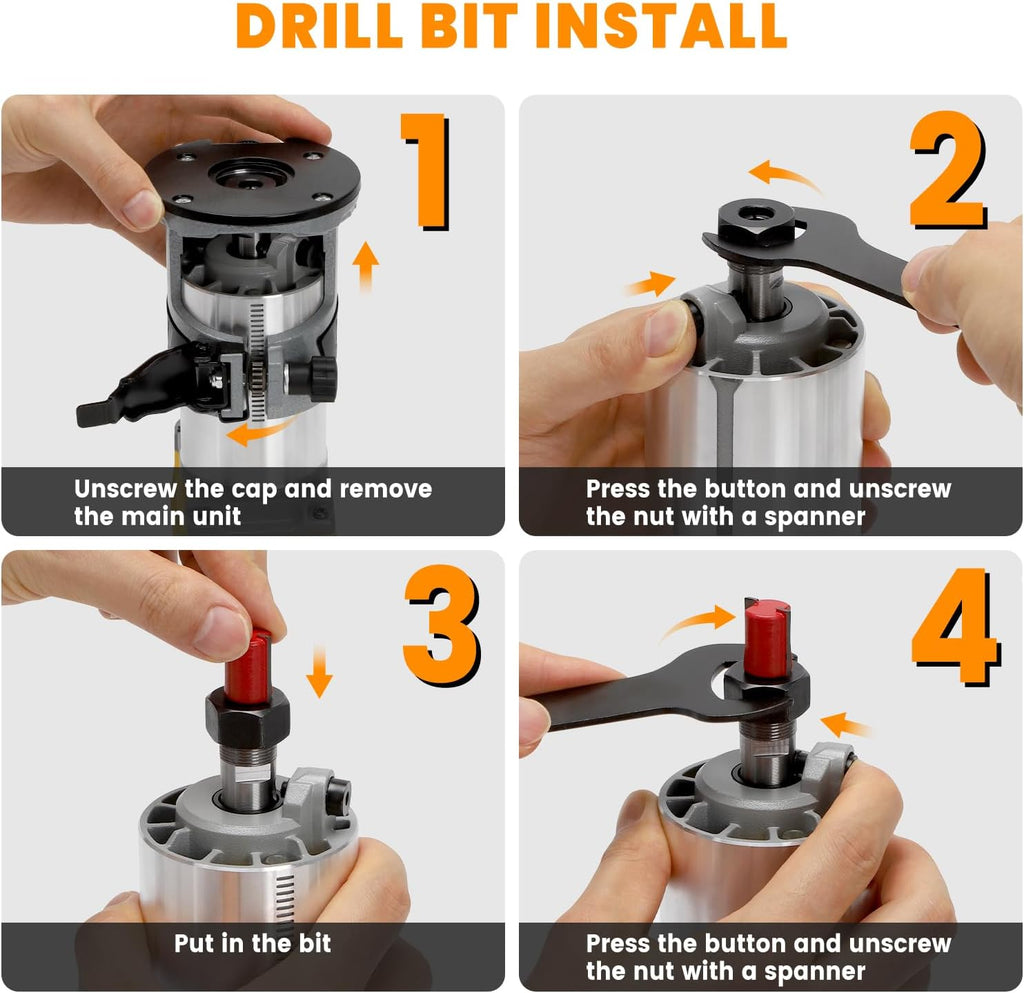 DRILL BIT INSTALL

1

Unscrew the cap and remove the main unit

2

Press the button and unscrew the nut with a spanner

3

Put in the bit

4

Press the button and unscrew the nut with a spanner