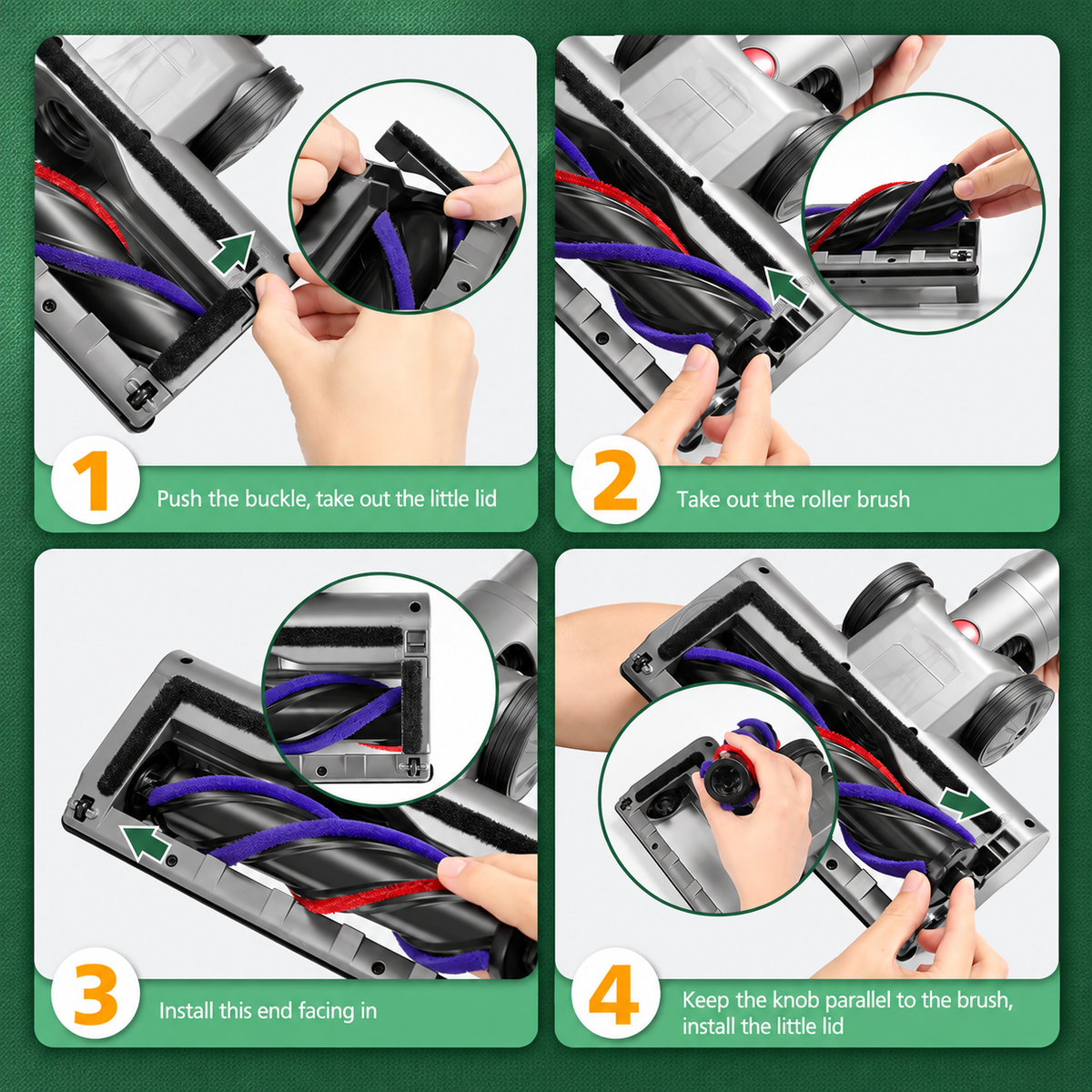 1

Push the buckle, take out the little lid

2

Take out the roller brush

3

Install this end facing in

4

Keep the knob parallel to the brush, install the little lid