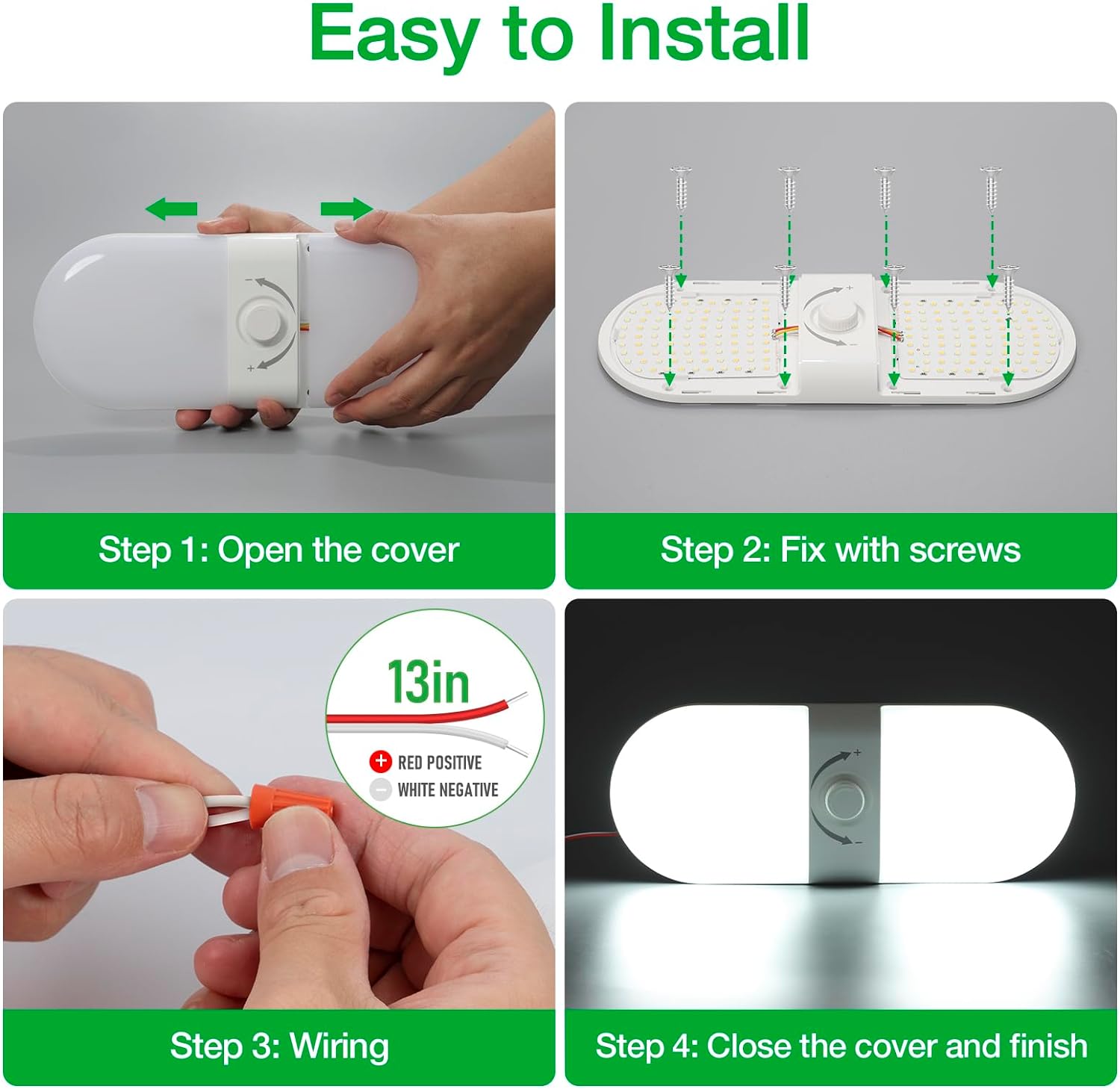 Easy to Install

Step 1: Open the cover

Step 2: Fix with screws

13in

RED POSITIVE
WHITE NEGATIVE

Step 3: Wiring

Step 4: Close the cover and finish